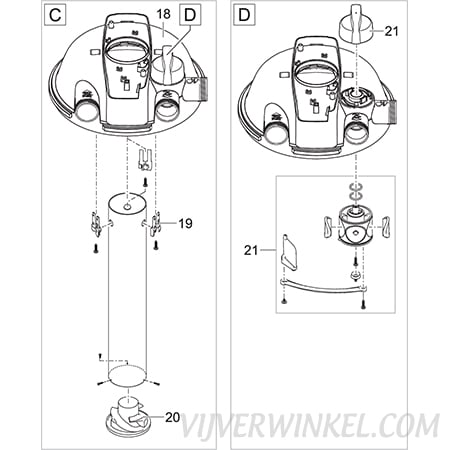 C

18

D

19

20

D

21

21

VIJVERWINKEL.COM