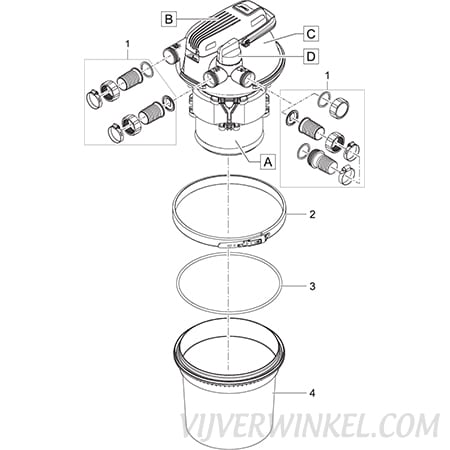 B
C
D
1
1
A
2
3
4
VIJVERWINKEL.COM