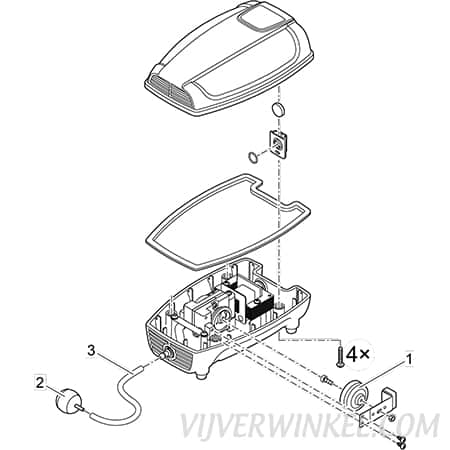 3
2
4×
1
VIJVERWINKEL.COM