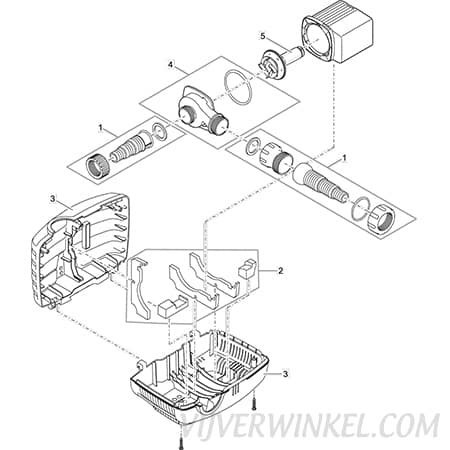 5
4
1
1
3
2
3
VIJVERWINKEL.COM