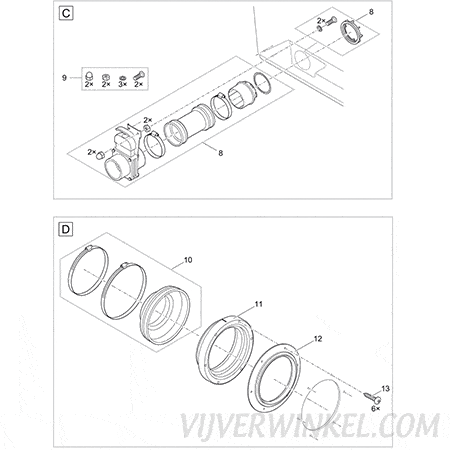 C

2×

8

9

2×

2×

3×

2×

2×

2×

8

D

10

11

12

13

6×

VIJVERWINKEL.COM