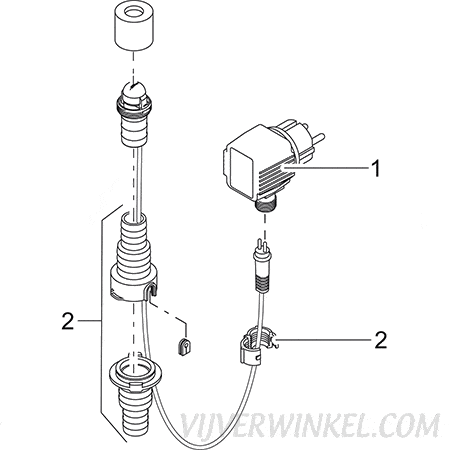 1
2
2
VIJVERWINKEL.COM