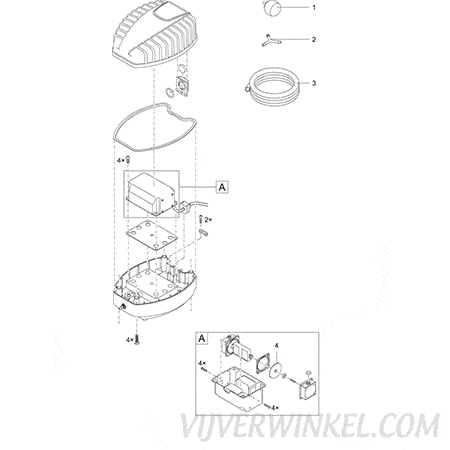 1
2
3
4×
A
2×
4×
A
4
4×
4×
VIJVERWINKEL.COM