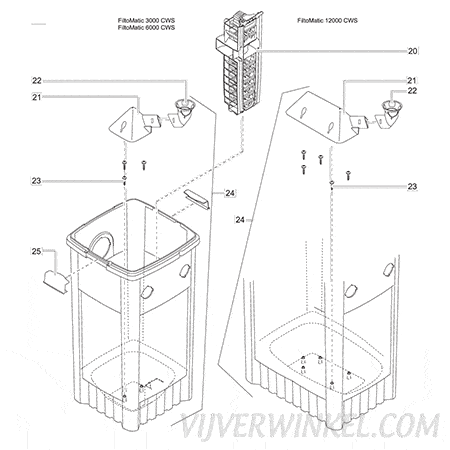 FiltoMatic 3000 CWS
FiltoMatic 6000 CWS

FiltoMatic 12000 CWS

20

22

21

21

22

23

23

24

24

25

VIJVERWINKEL.COM