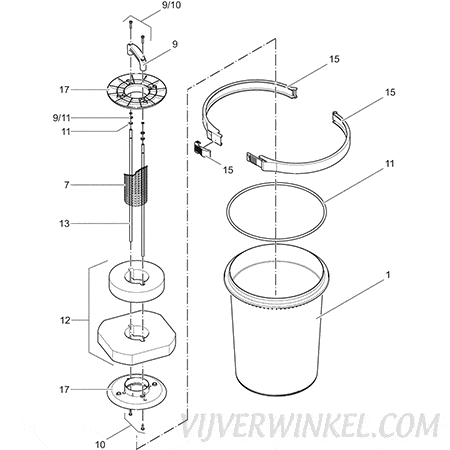 9/10
9
15
17
15
9/11
11
15
11
7
13
1
12
17
10
VIJVERWINKEL.COM