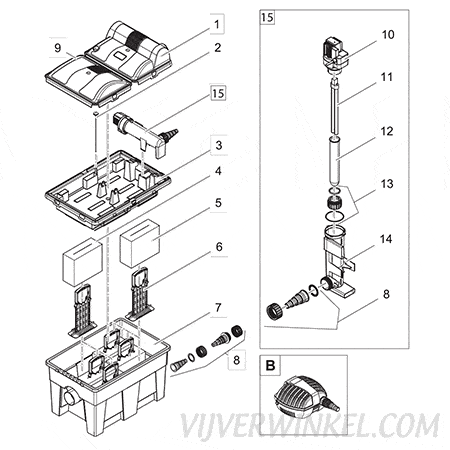 1
9
2
15
3
4
5
6
7
8

15
10
11
12
13
14
8

B

VIJVERWINKEL.COM