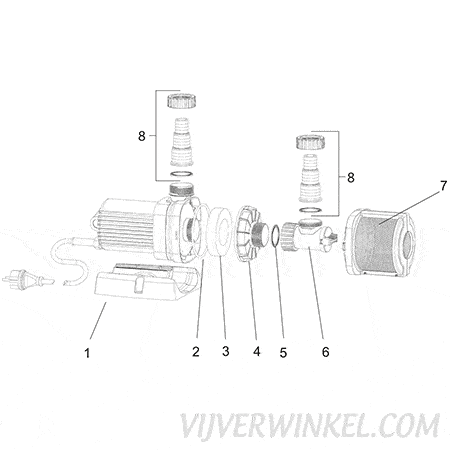 8
8
7
1
2
3
4
5
6
VIJVERWINKEL.COM