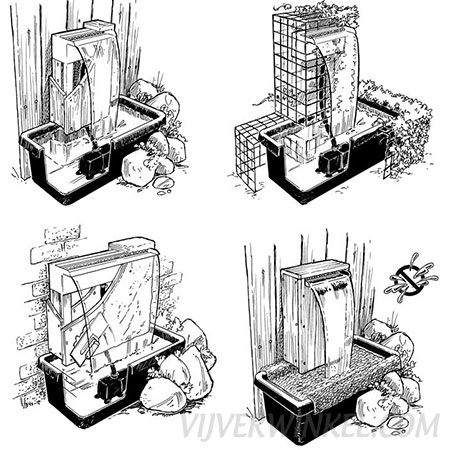 VIJVERWINKEL.COM